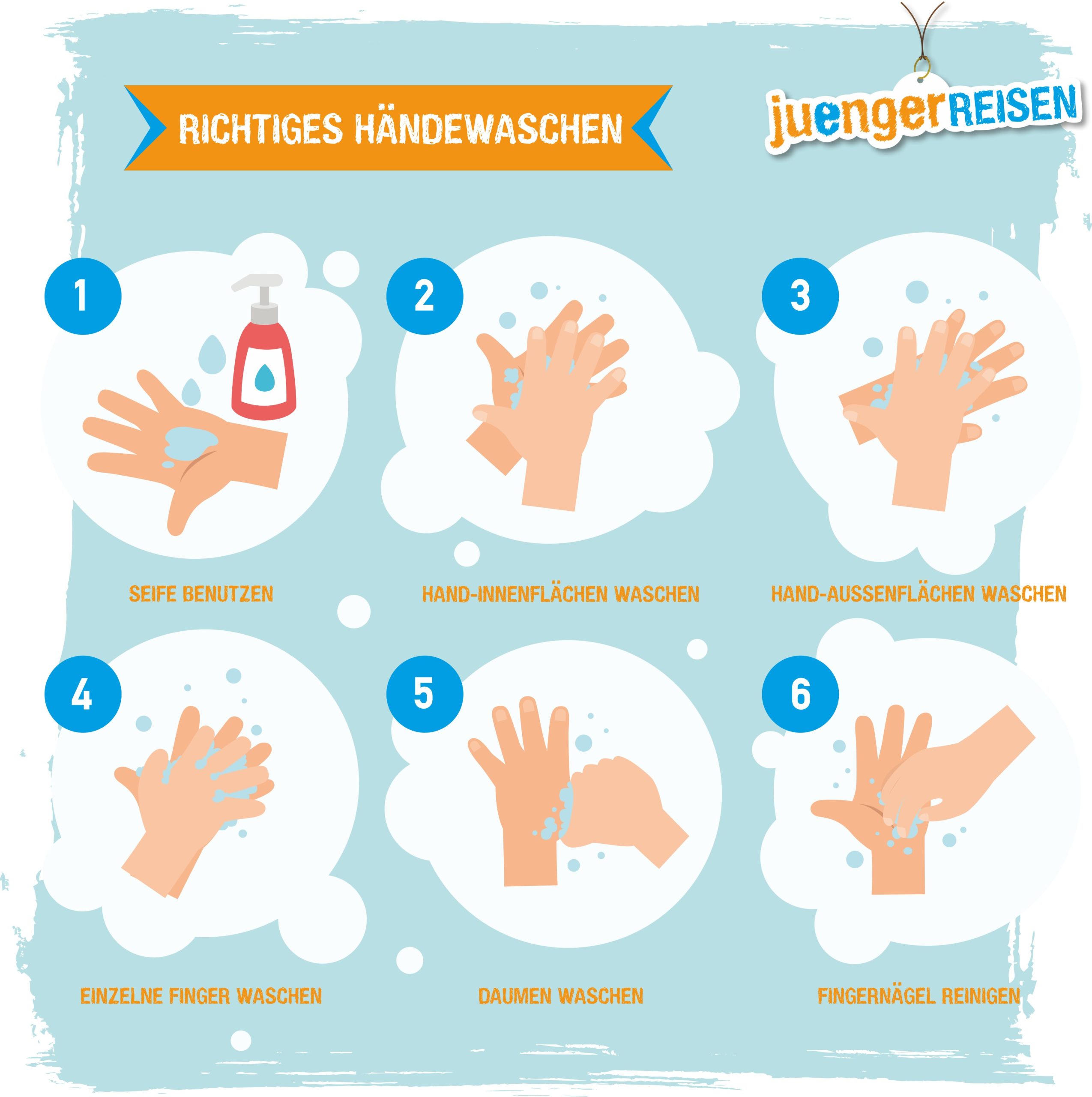 RICHTIGES HÄNDEWASCHEN

juengerREISEN

1

SEIFE BENUTZEN

2

HAND-INNENFLÄCHEN WASCHEN

3

HAND-AUSSENFLÄCHEN WASCHEN

4

EINZELNE FINGER WASCHEN

5

DAUMEN WASCHEN

6

FINGERNÄGEL REINIGEN